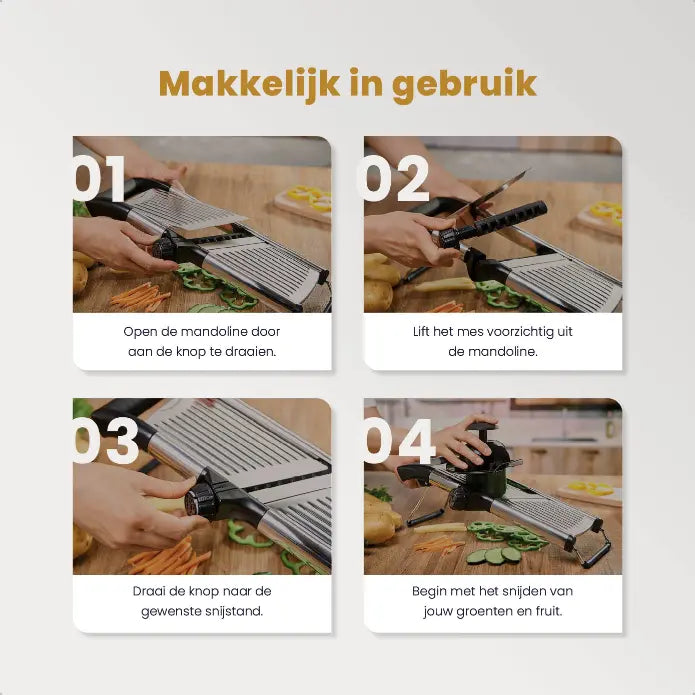 Makkelijk in gebruik

01

Open de mandoline door aan de knop te draaien.

02

Lift het mes voorzichtig uit de mandoline.

03

Draai de knop naar de gewenste snijstand.

04

Begin met het snijden van jouw groenten en fruit.