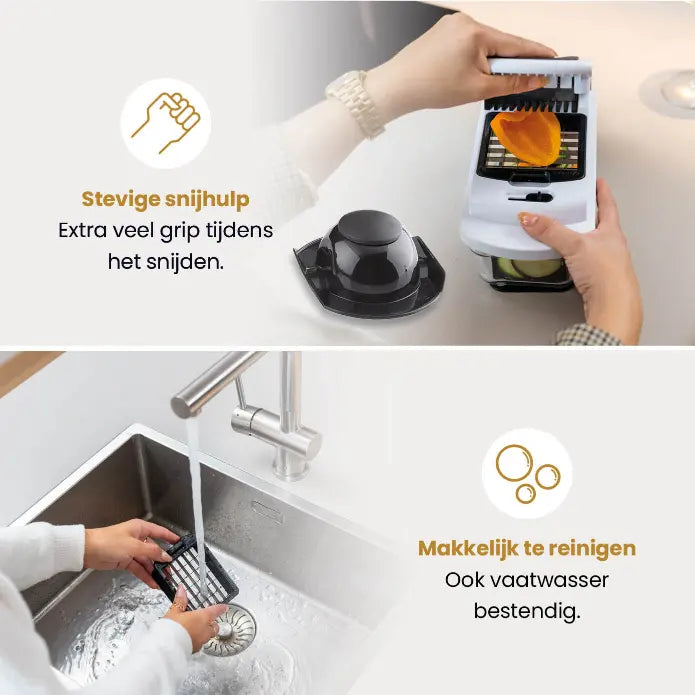 Stevige snijhulp
Extra veel grip tijdens het snijden.

Makkelijk te reinigen
Ook vaatwasser bestendig.